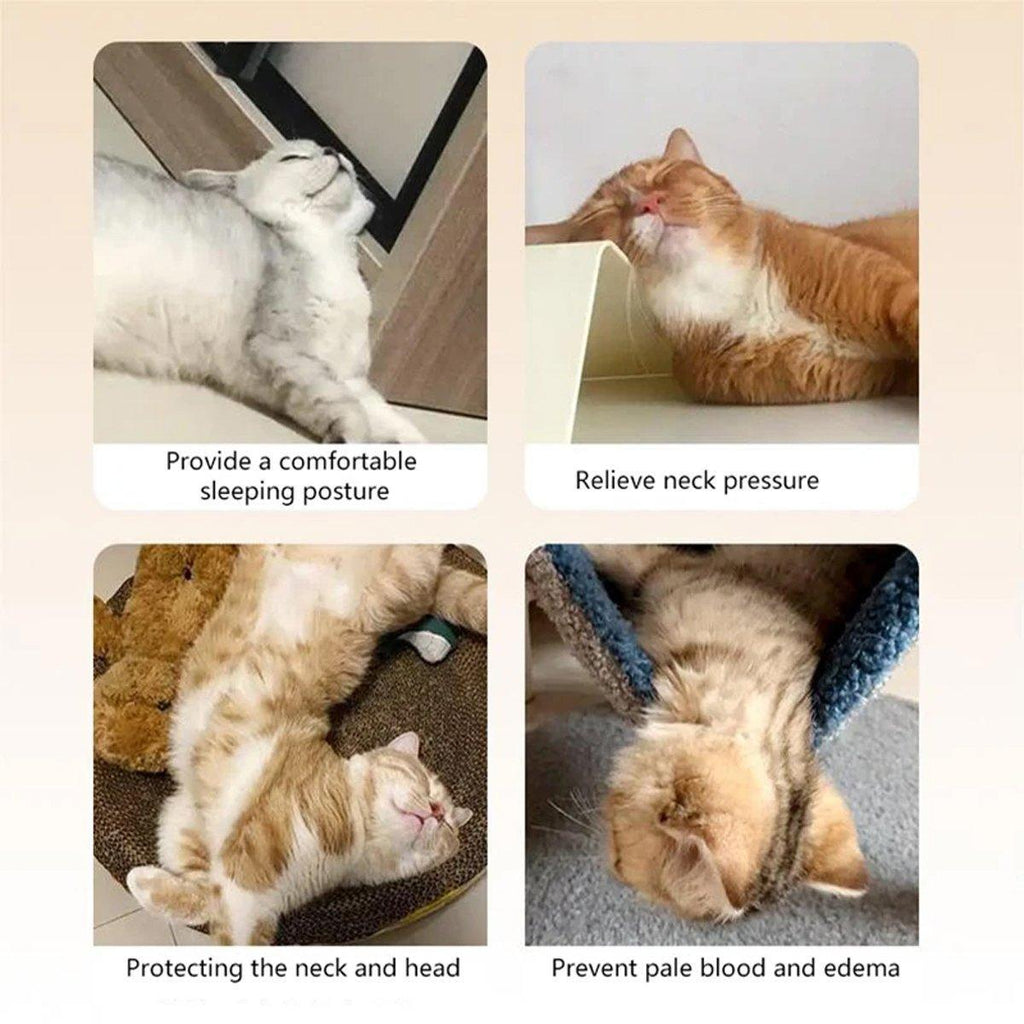 Provide a comfortable sleeping posture

Relieve neck pressure

Protecting the neck and head

Prevent pale blood and edema